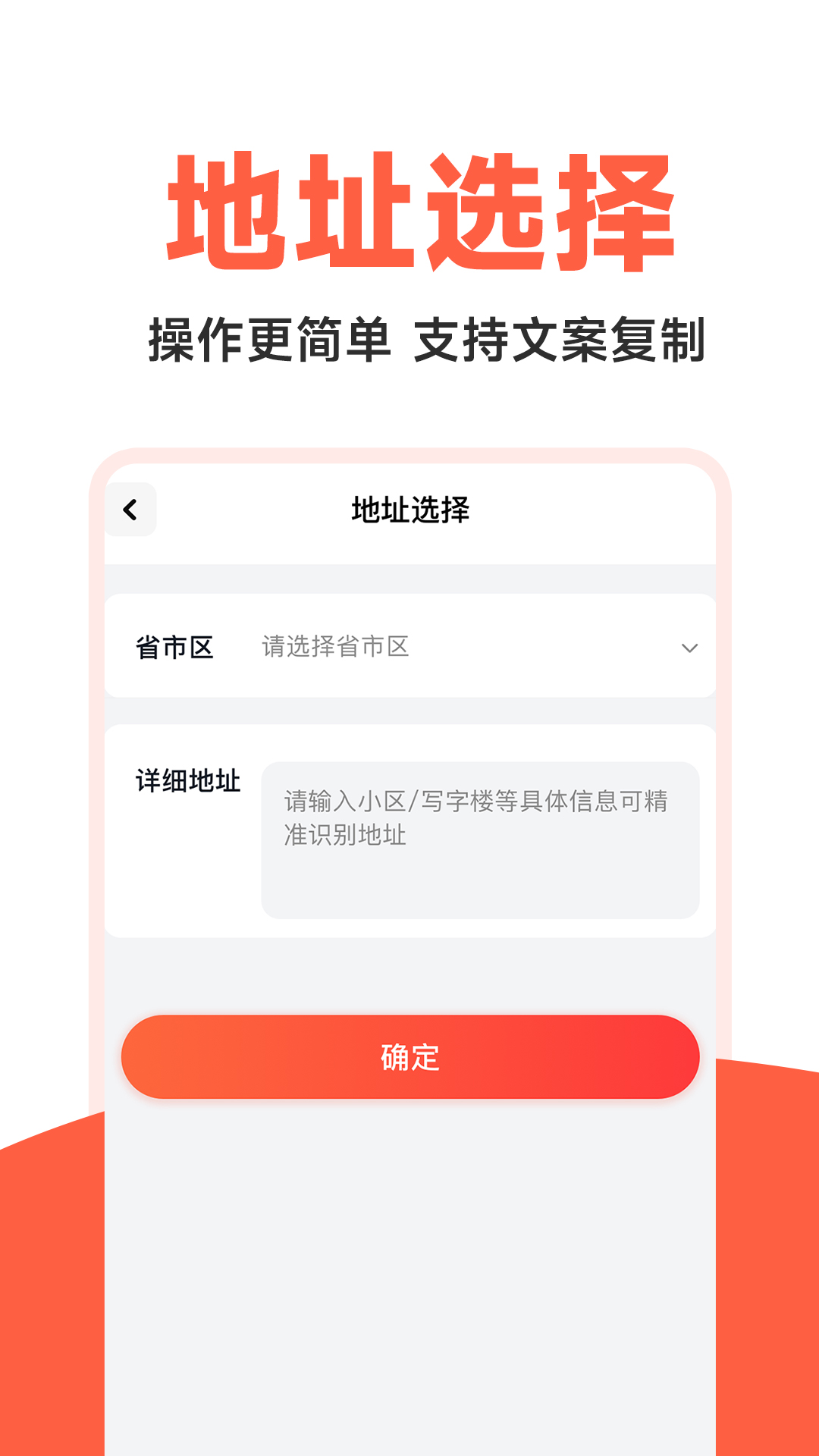 地址选择

操作更简单 支持文案复制

地址选择

省市区 请选择省市区

详细地址 请输入小区/写字楼等具体信息可精准识别地址

确定