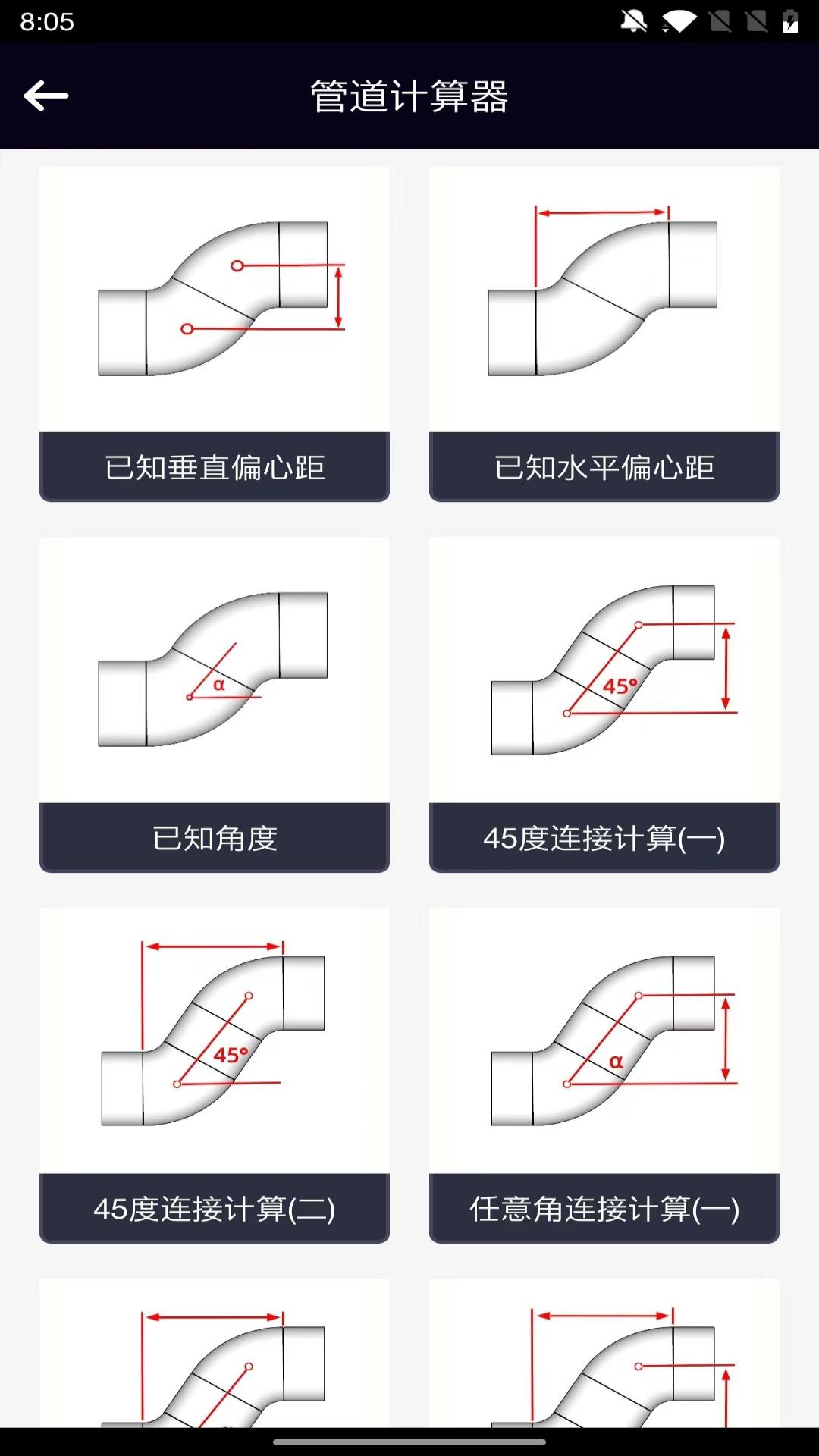 8:05

管道计算器

已知垂直偏心距

已知水平偏心距

α

已知角度

45°

45度连接计算(一)

45°

45度连接计算(二)

α

任意角连接计算(一)