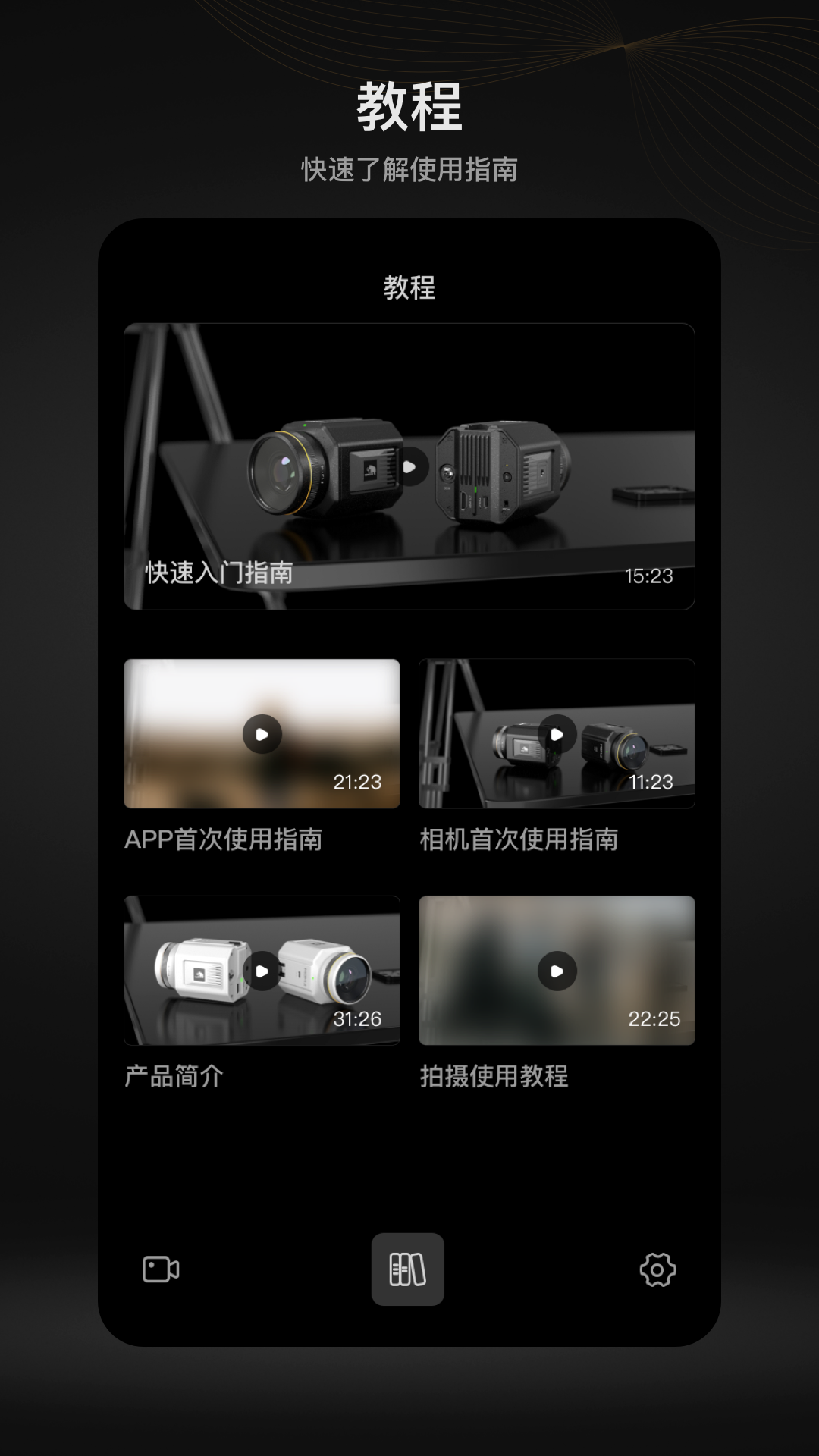 教程

快速了解使用指南

教程

快速入门指南

15:23

21:23

APP首次使用指南

11:23

相机首次使用指南

31:26

产品简介

22:25

拍摄使用教程