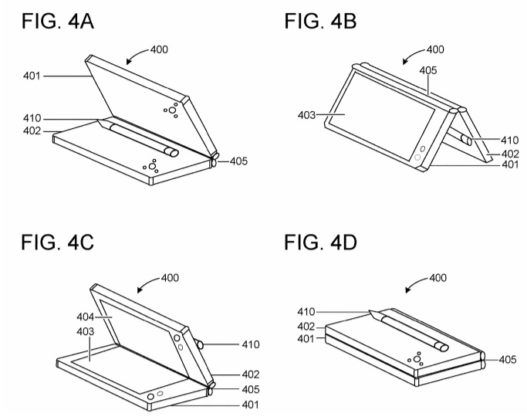 FIG. 4A

400
401
410
402
405

FIG. 4B

400
405
403
410
402
401

FIG. 4C

400
404
403
410
402
405
401

FIG. 4D

400
410
402
401
405