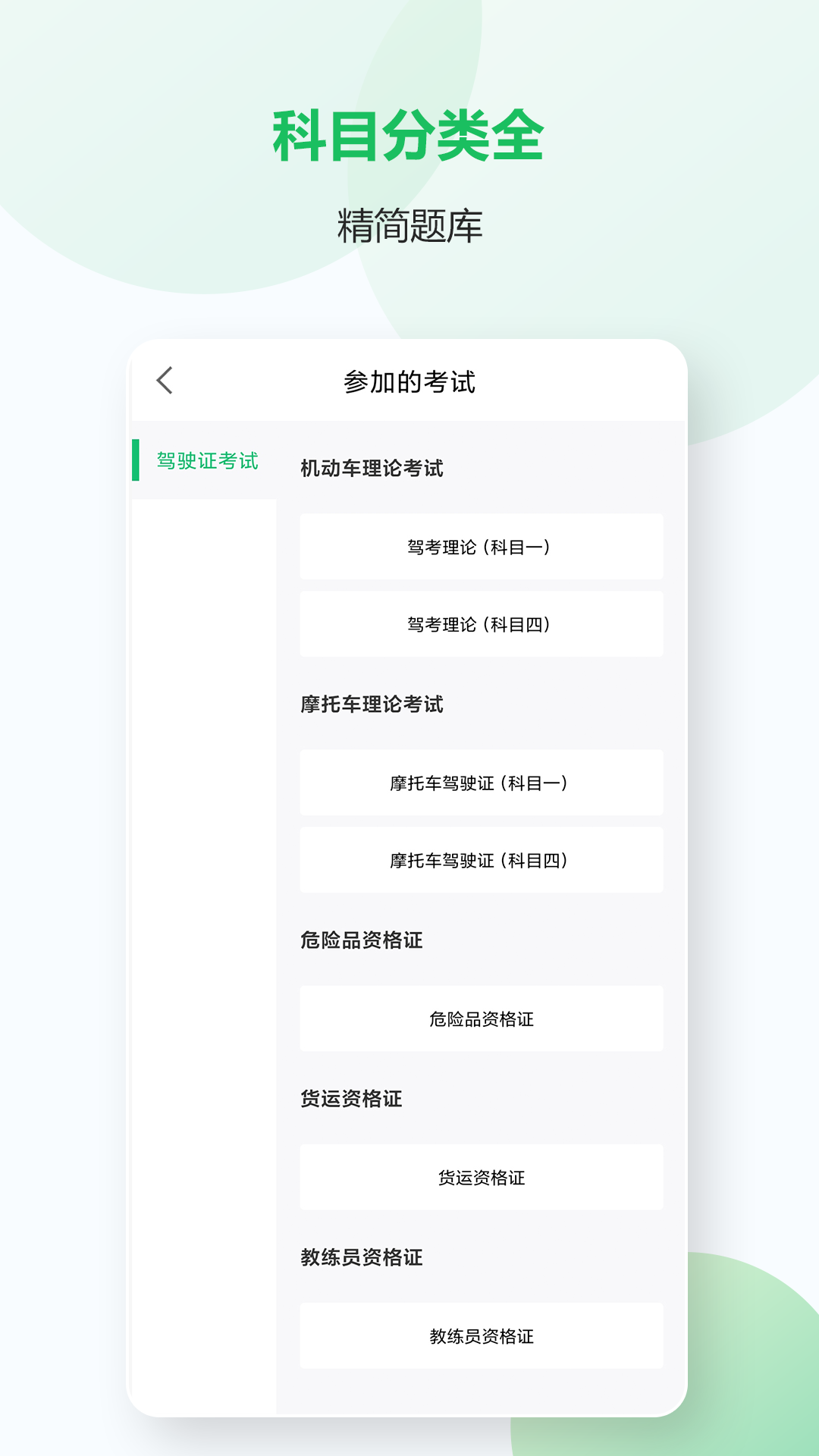 科目分类全

精简题库

参加的考试

驾驶证考试

机动车理论考试

驾考理论（科目一）

驾考理论（科目四）

摩托车理论考试

摩托车驾驶证（科目一）

摩托车驾驶证（科目四）

危险品资格证

危险品资格证

货运资格证

货运资格证

教练员资格证

教练员资格证