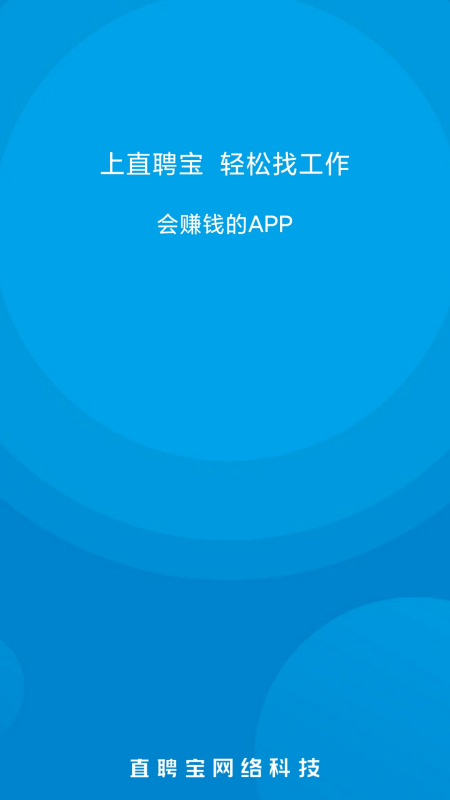 上直聘宝 轻松找工作

会赚钱的APP

直聘宝网络科技